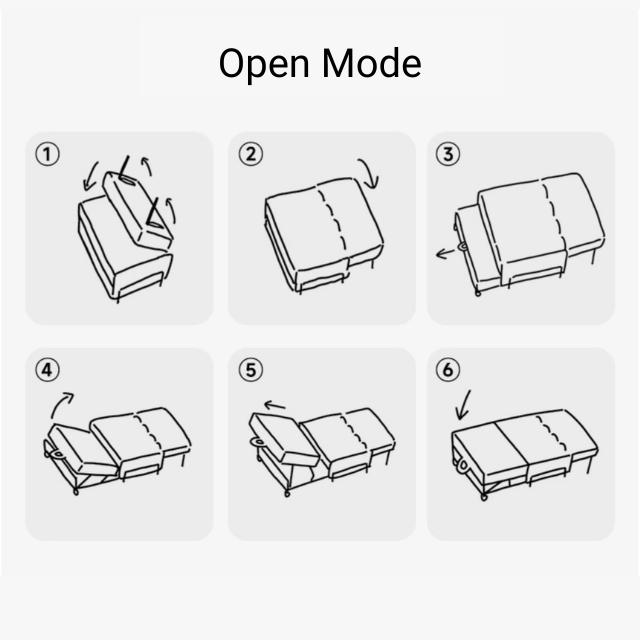 Open Mode

①

②

③

④

⑤

⑥